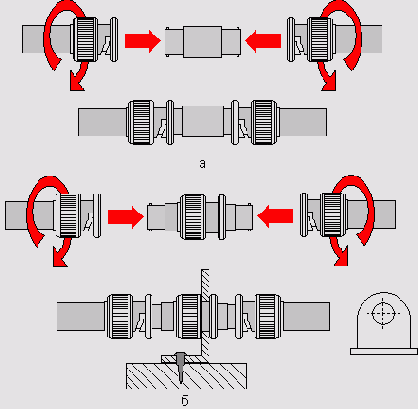 а

б